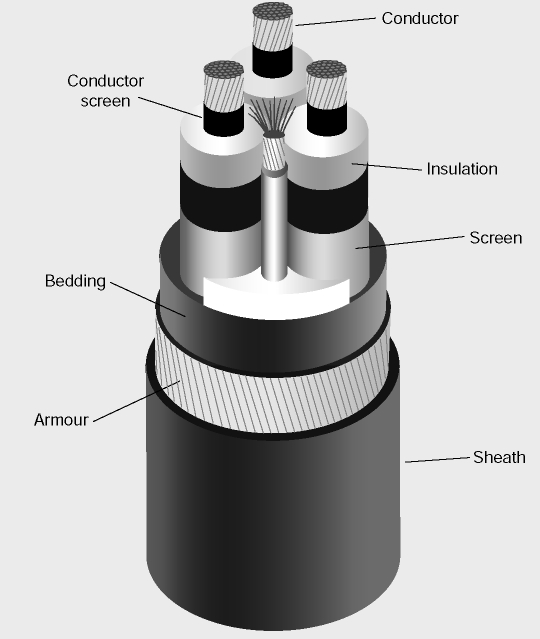 Conductor

Conductor screen

Insulation

Screen

Bedding

Armour

Sheath